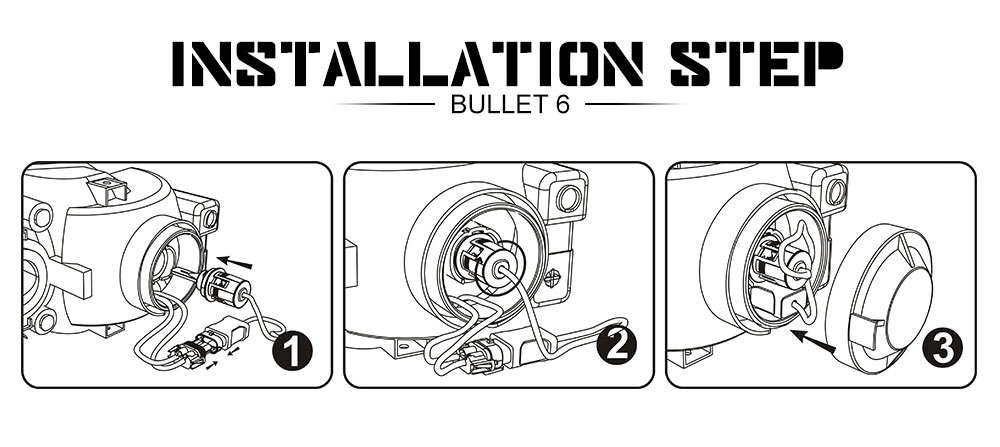 INSTALLATION STEP

BULLET 6

1

2

3